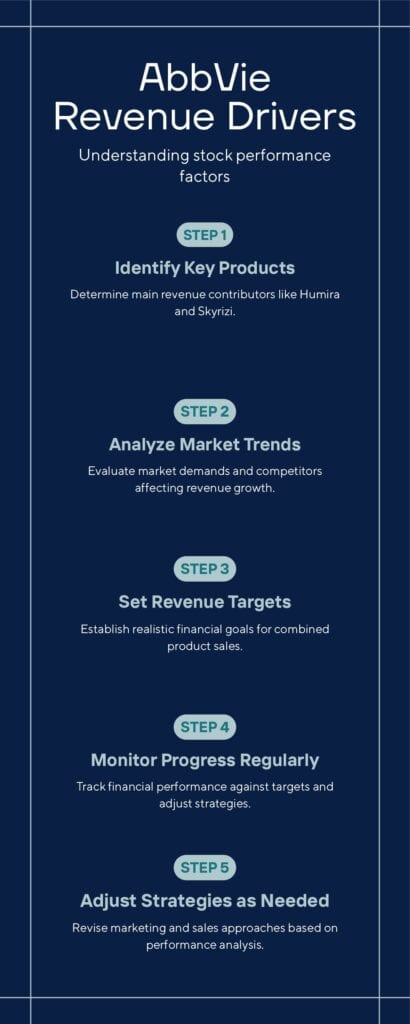 AbbVie Revenue Drivers

Understanding stock performance factors

STEP 1

Identify Key Products

Determine main revenue contributors like Humira and Skyrizi.

STEP 2

Analyze Market Trends

Evaluate market demands and competitors affecting revenue growth.

STEP 3

Set Revenue Targets

Establish realistic financial goals for combined product sales.

STEP 4

Monitor Progress Regularly

Track financial performance against targets and adjust strategies.

STEP 5

Adjust Strategies as Needed

Revise marketing and sales approaches based on performance analysis.