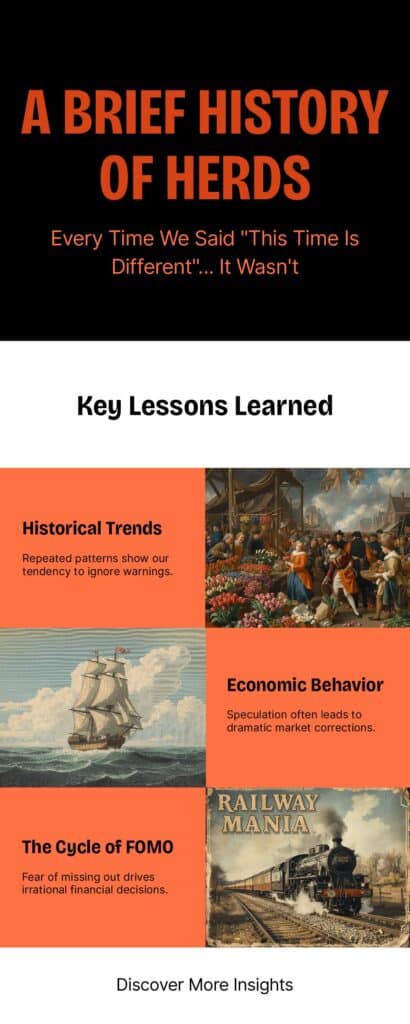 A BRIEF HISTORY OF HERDS

Every Time We Said "This Time Is Different"... It Wasn't

Key Lessons Learned

Historical Trends

Repeated patterns show our tendency to ignore warnings.

Economic Behavior

Speculation often leads to dramatic market corrections.

The Cycle of FOMO

Fear of missing out drives irrational financial decisions.

RAILWAY MANIA

Discover More Insights